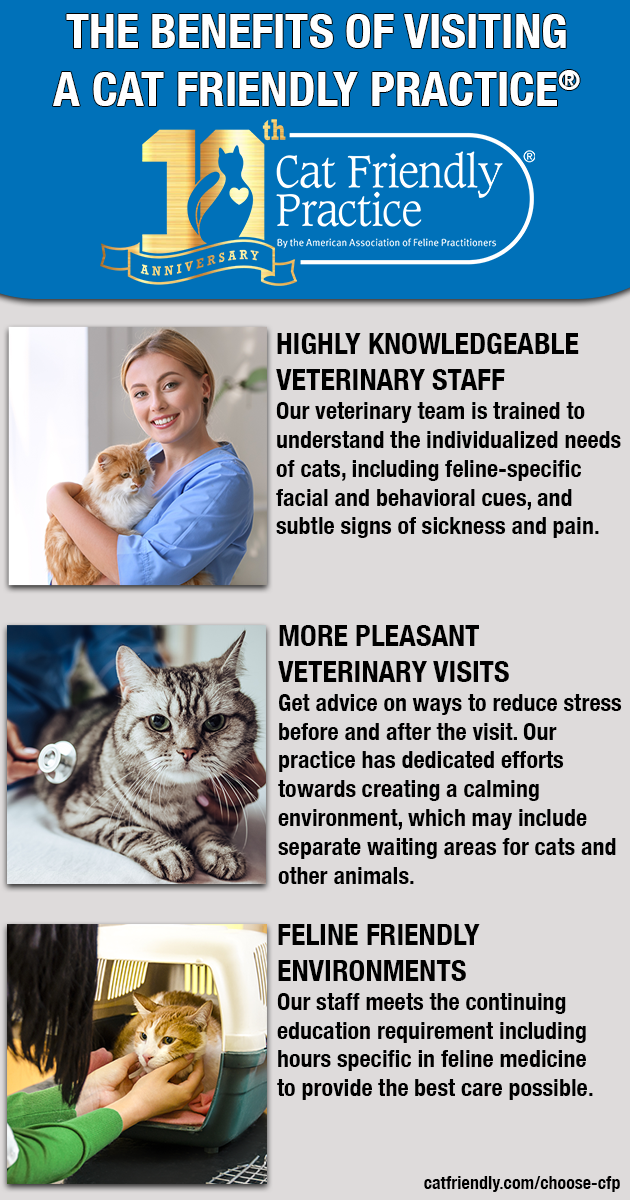 THE BENEFITS OF VISITING A CAT FRIENDLY PRACTICE®

10th ANNIVERSARY

Cat Friendly Practice®
By the American Association of Feline Practitioners

HIGHLY KNOWLEDGEABLE VETERINARY STAFF
Our veterinary team is trained to understand the individualized needs of cats, including feline-specific facial and behavioral cues, and subtle signs of sickness and pain.

MORE PLEASANT VETERINARY VISITS
Get advice on ways to reduce stress before and after the visit. Our practice has dedicated efforts towards creating a calming environment, which may include separate waiting areas for cats and other animals.

FELINE FRIENDLY ENVIRONMENTS
Our staff meets the continuing education requirement including hours specific in feline medicine to provide the best care possible.

catfriendly.com/choose-cfp